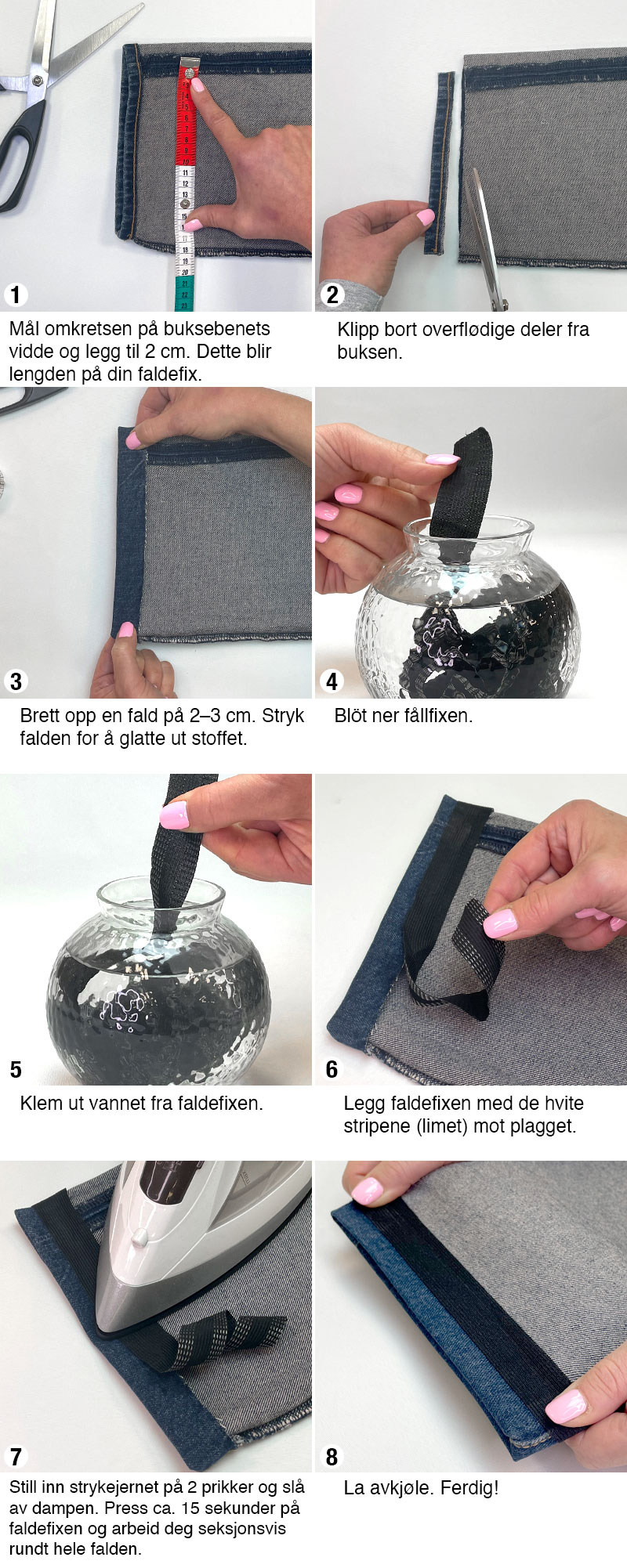 1

Mål omkretsen på buksebenets vidde og legg til 2 cm. Dette blir lengden på din faldefix.

2

Klipp bort overflødige deler fra buksen.

3

Brett opp en fald på 2–3 cm. Stryk falden for å glatte ut stoffet.

4

Blöt ner fållfixen.

5

Klem ut vannet fra faldefixen.

6

Legg faldefixen med de hvite stripene (limet) mot plagget.

7

Still inn strykejernet på 2 prikker og slå av dampen. Press ca. 15 sekunder på faldefixen og arbeid deg seksjonsvis rundt hele falden.

8

La avkjøle. Ferdig!